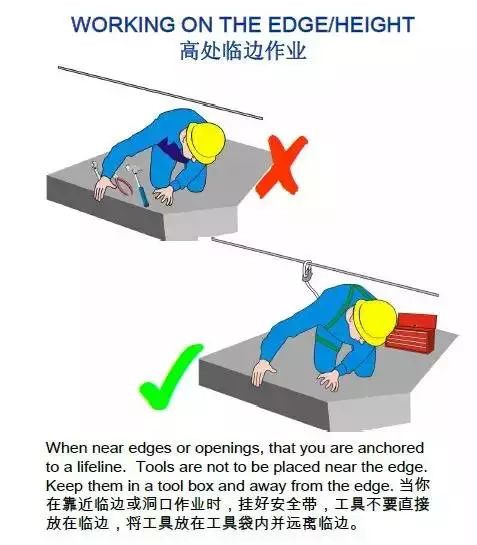 WORKING ON THE EDGE/HEIGHT
高处临边作业

When near edges or openings, that you are anchored to a lifeline. Tools are not to be placed near the edge. Keep them in a tool box and away from the edge. 当你在靠近临边或洞口作业时，挂好安全带，工具不要直接放在临边，将工具放在工具袋内并远离临边。