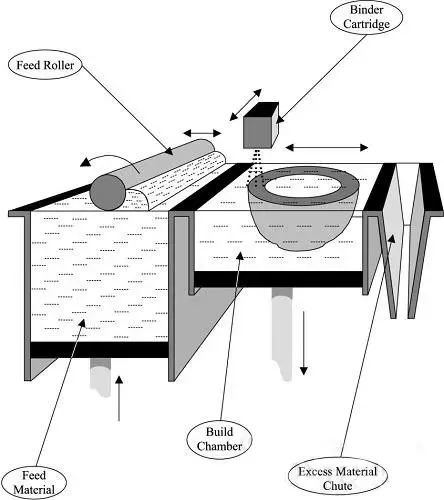 Binder Cartridge

Feed Roller

Build Chamber

Feed Material

Excess Material Chute